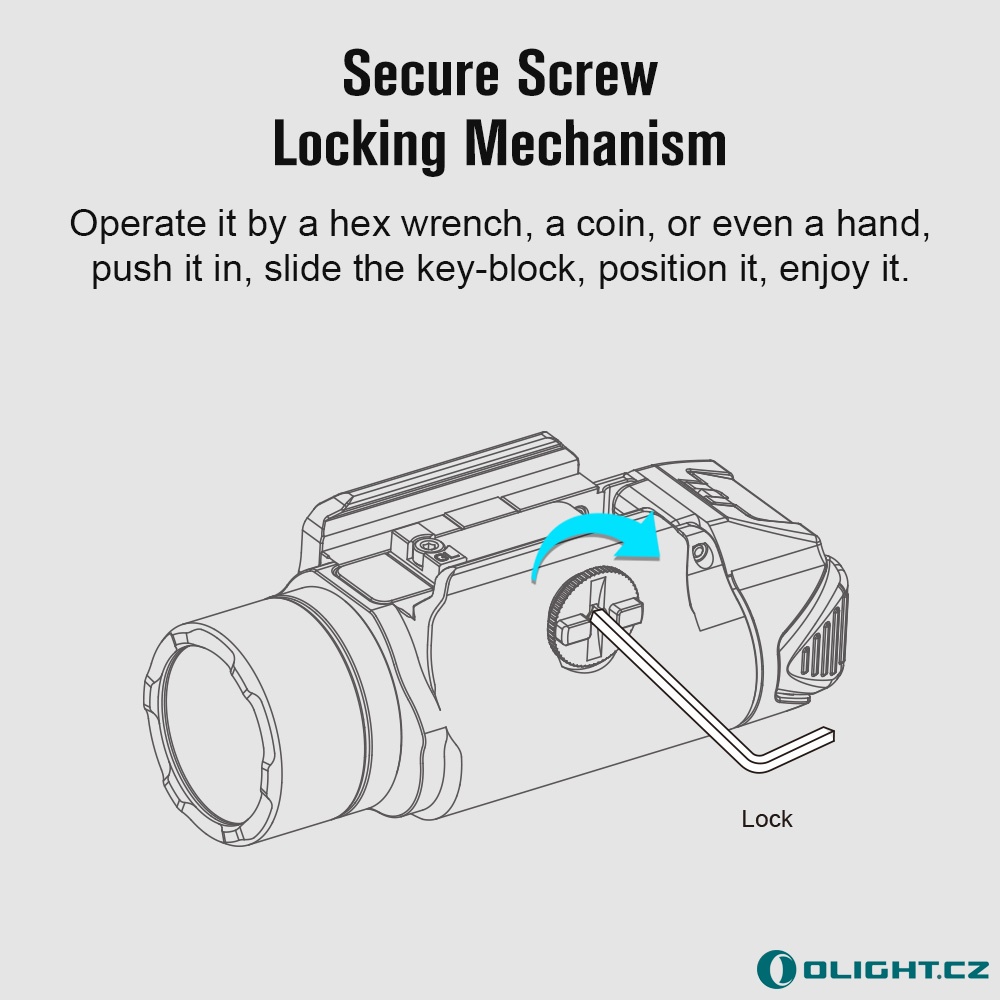 Secure Screw
Locking Mechanism

Operate it by a hex wrench, a coin, or even a hand, push it in, slide the key-block, position it, enjoy it.

Lock

OLIGHT.CZ